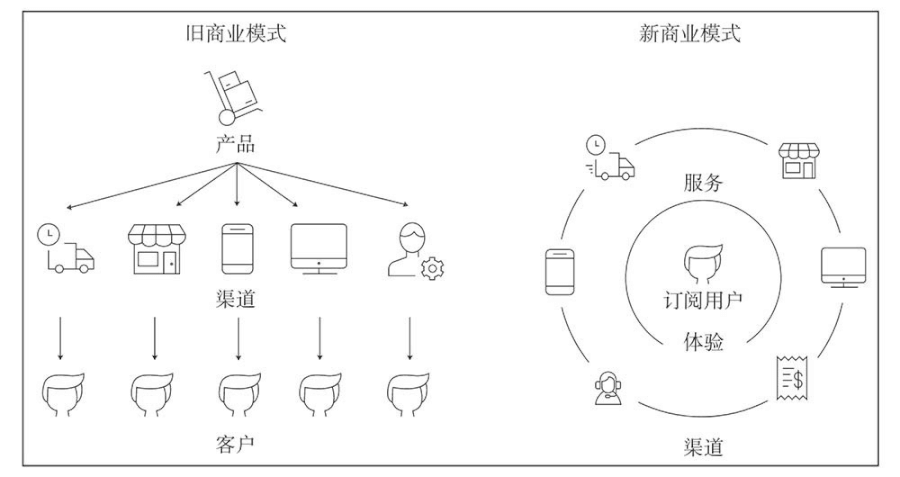 旧商业模式

产品

渠道

客户

新商业模式

服务

订阅用户

体验

渠道